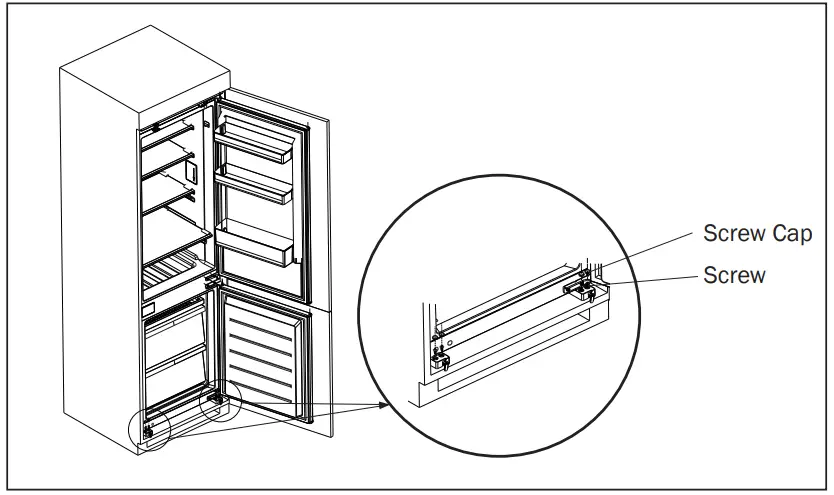 Screw Cap
Screw