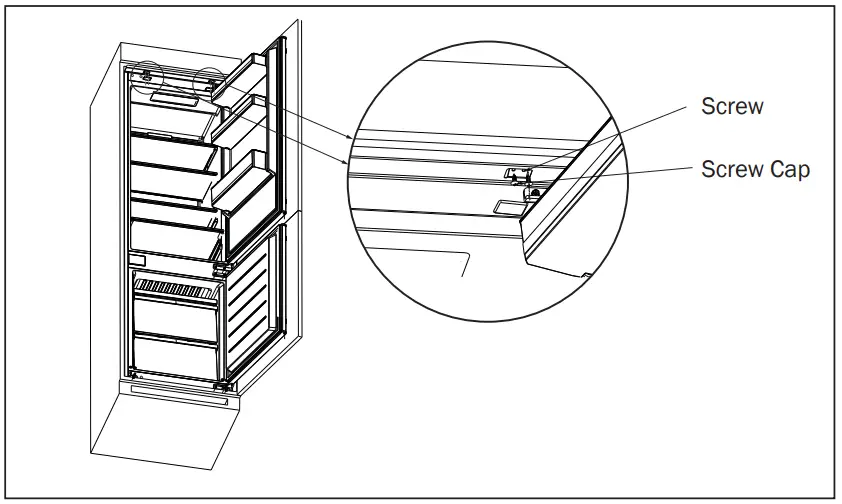 Screw

Screw Cap