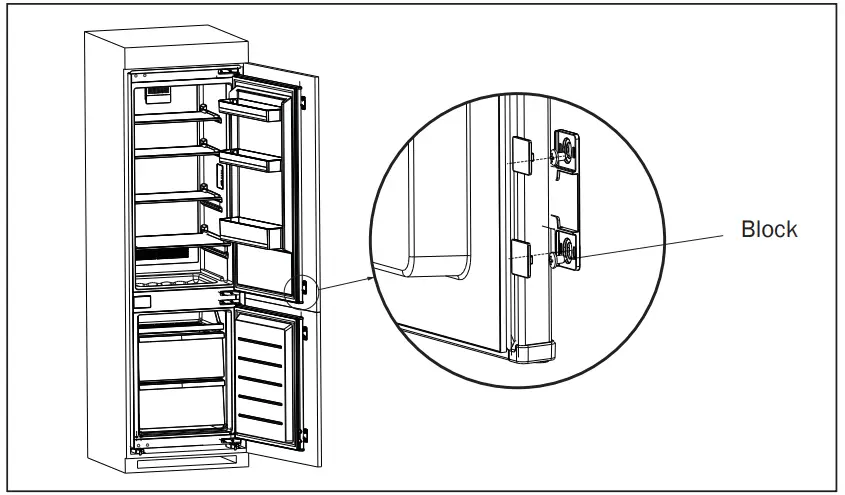 Block