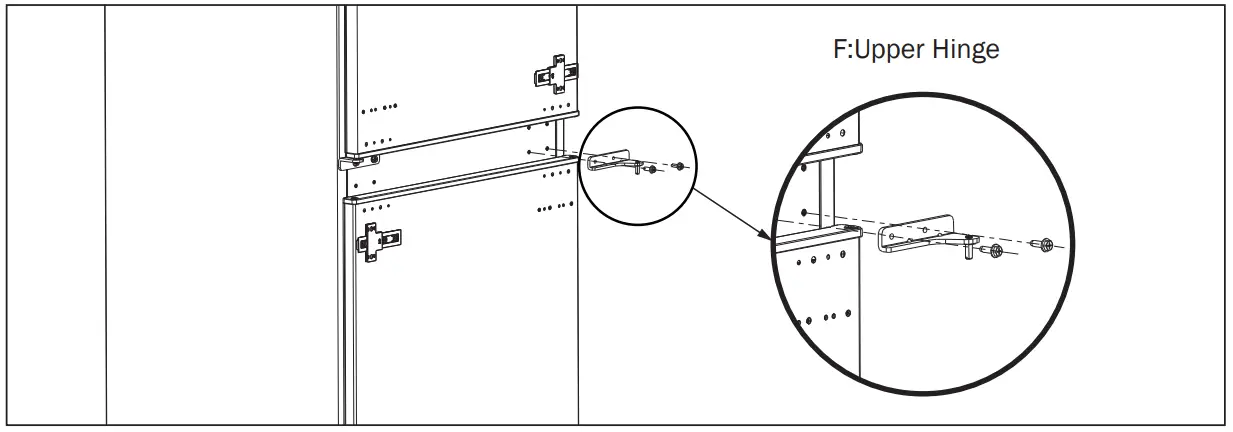 F:Upper Hinge