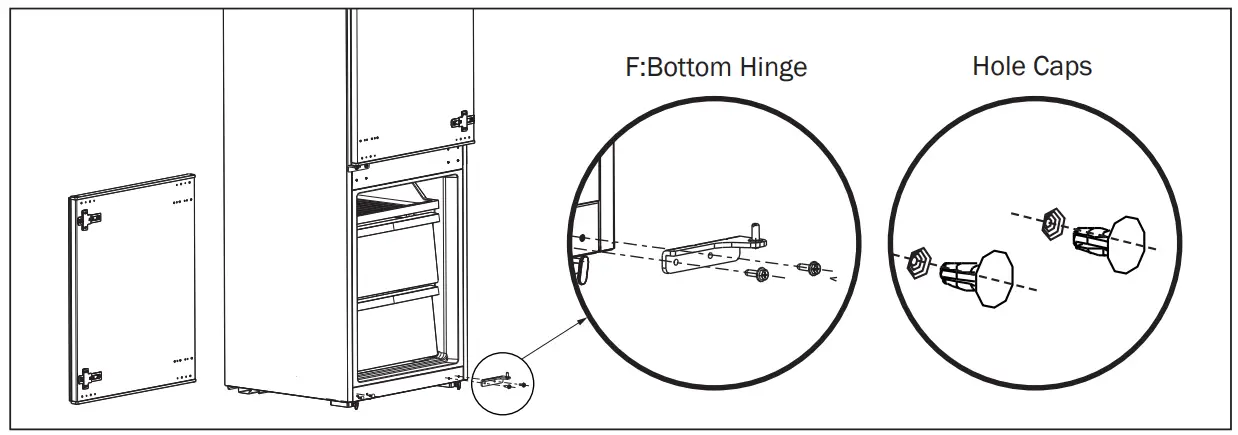 F:Bottom Hinge

Hole Caps