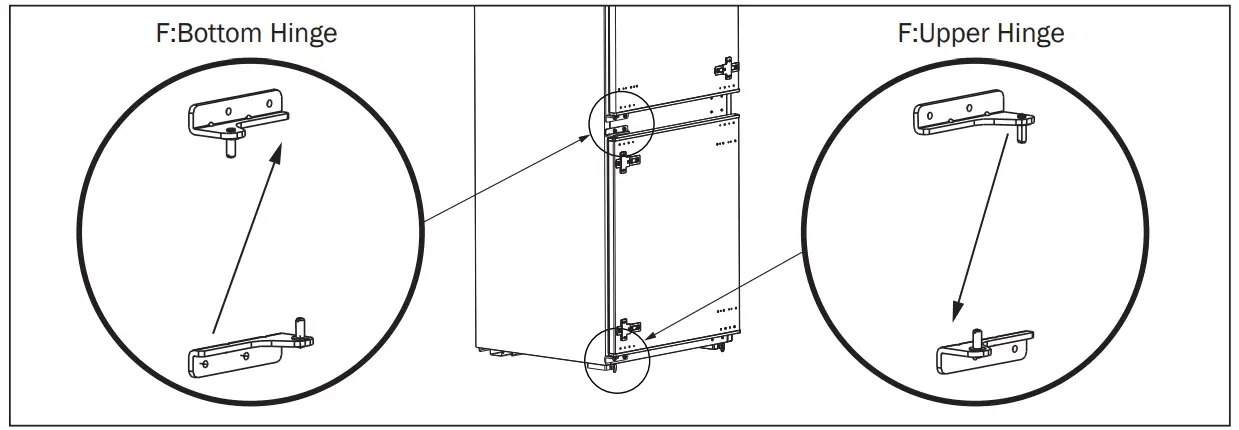 F:Bottom Hinge

F:Upper Hinge