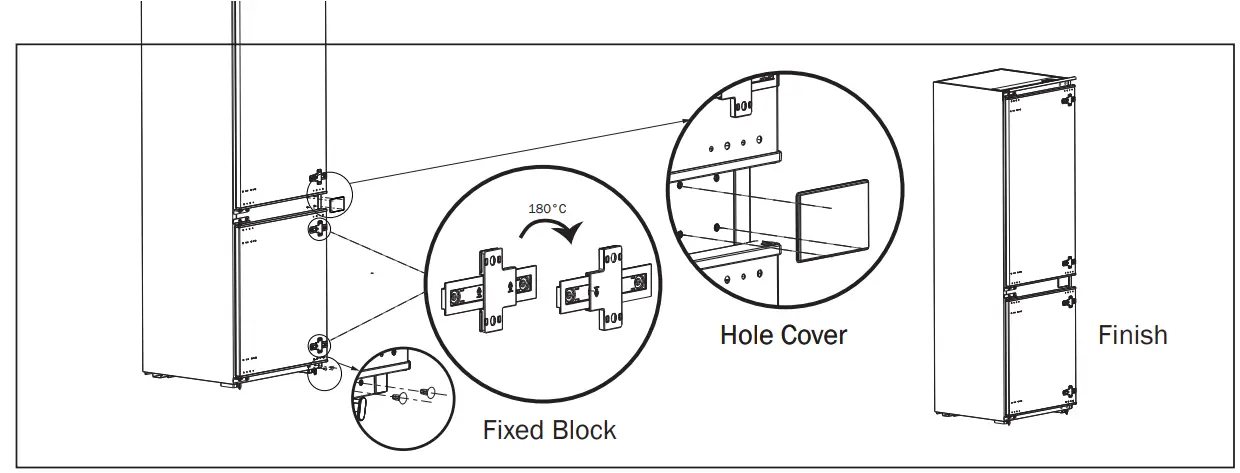 180°C

Hole Cover

Finish

Fixed Block