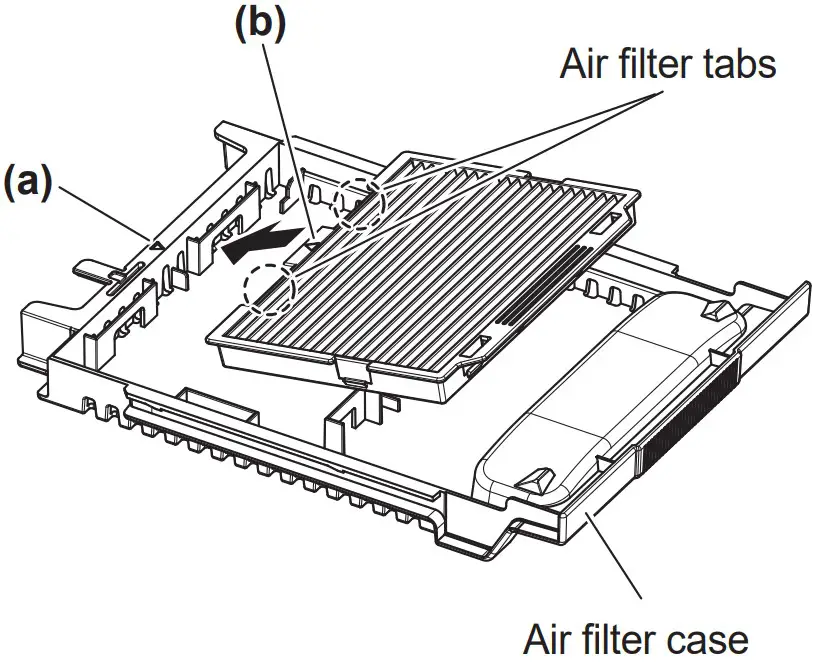 (b)
Air filter tabs
(a)
Air filter case