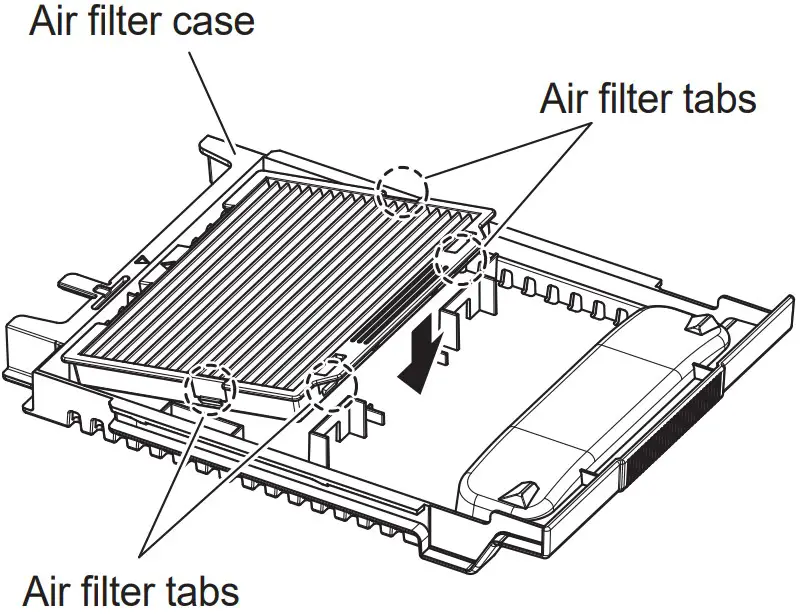 Air filter case

Air filter tabs

Air filter tabs