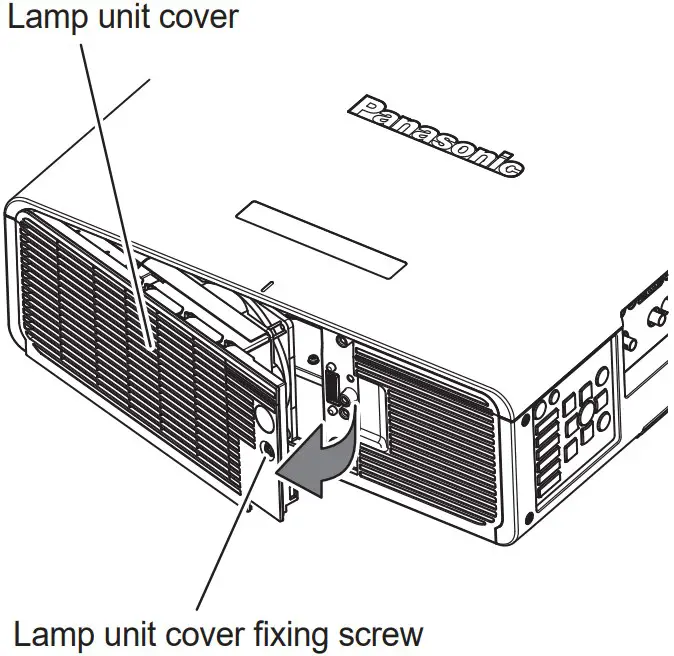 Lamp unit cover

Panasonic

Lamp unit cover fixing screw