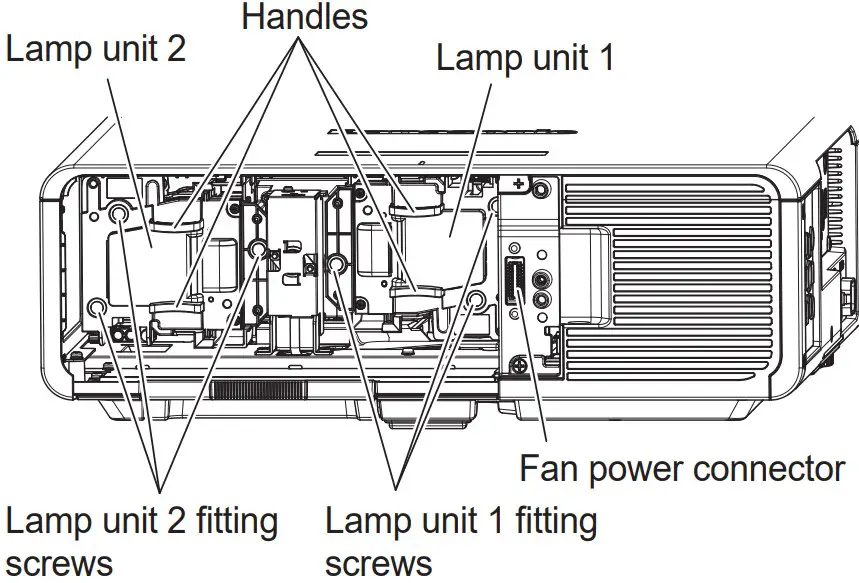 Handles

Lamp unit 2

Lamp unit 1

Fan power connector

Lamp unit 2 fitting screws

Lamp unit 1 fitting screws