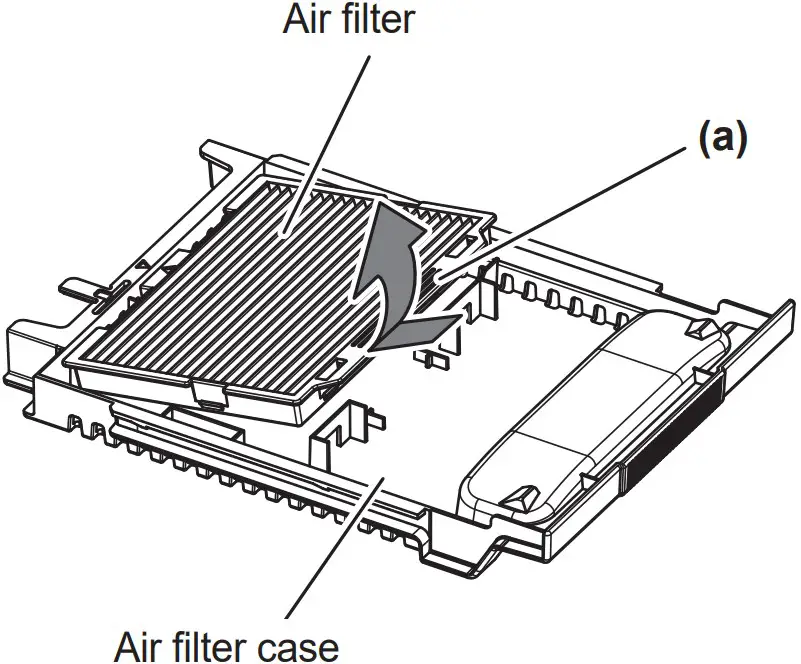 Air filter

(a)

Air filter case