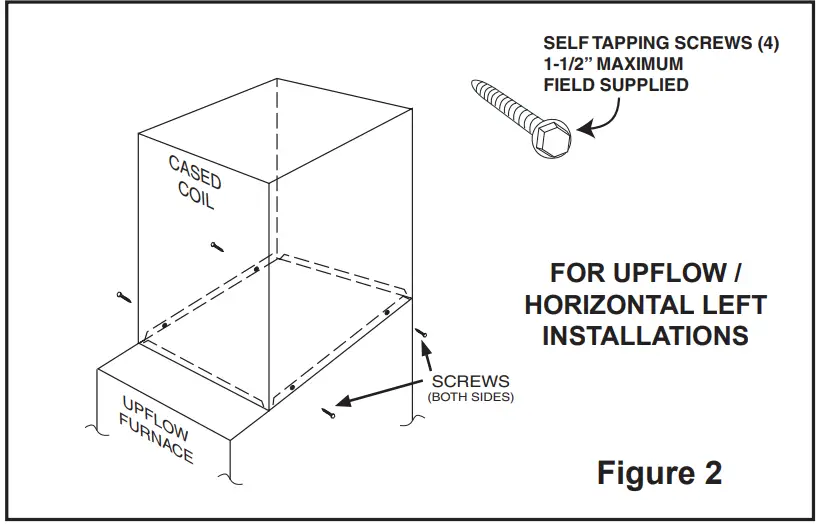 SELF TAPPING SCREWS (4)
1-1/2" MAXIMUM
FIELD SUPPLIED

CASED COIL

FOR UPFLOW / HORIZONTAL LEFT INSTALLATIONS

SCREWS
(BOTH SIDES)

UPFLOW FURNACE

Figure 2