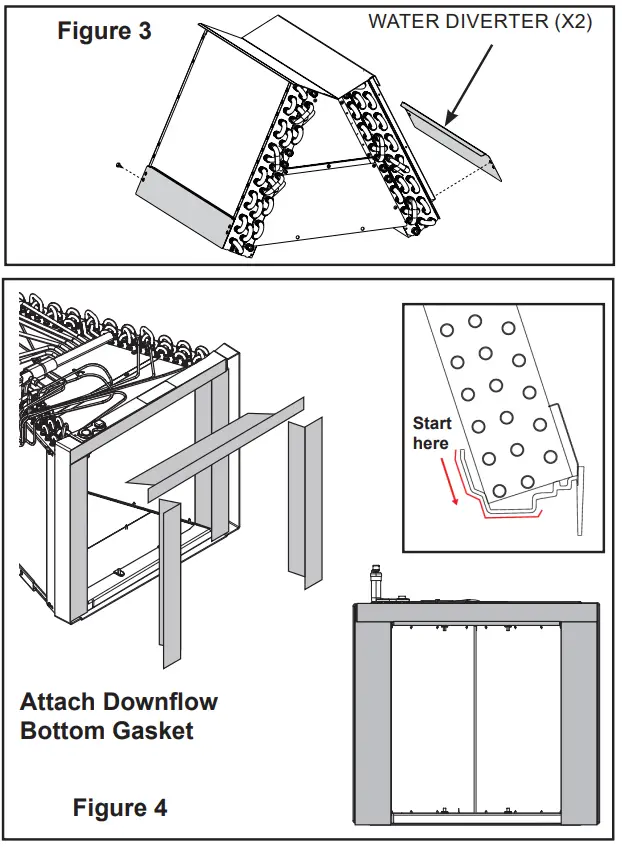 Figure 3

WATER DIVERTER (X2)

Start here

Attach Downflow Bottom Gasket

Figure 4