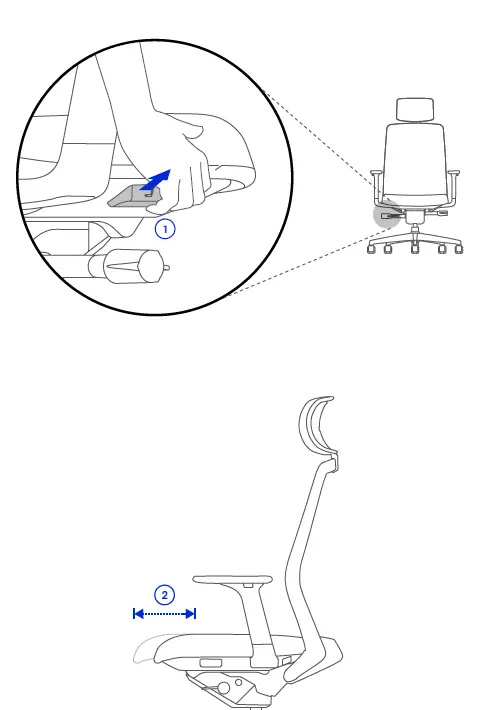 1

2