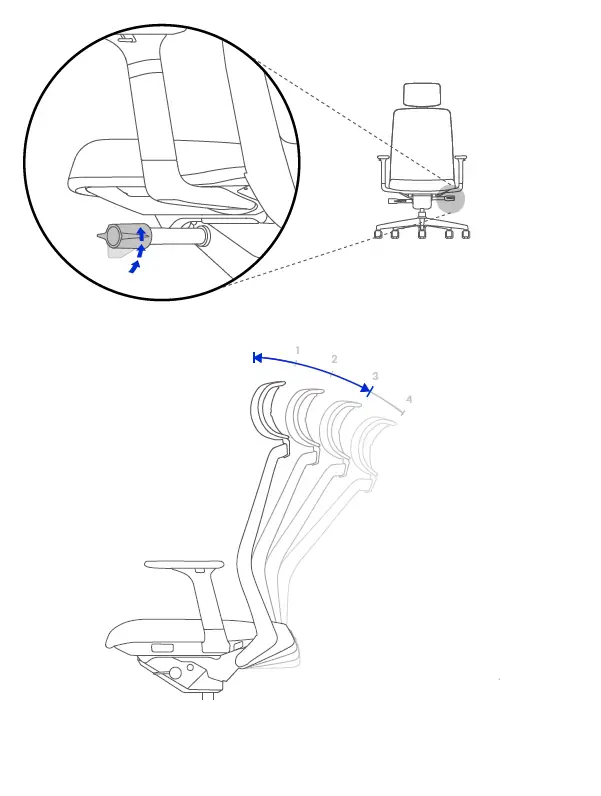 1
2
3
4