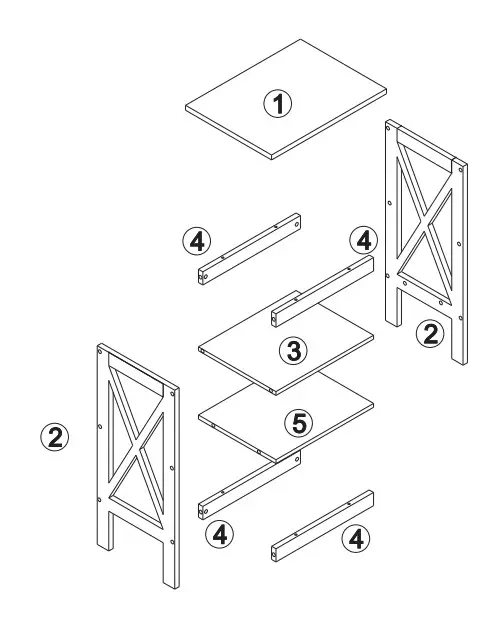 1

4

4

2

3

2

5

4

4