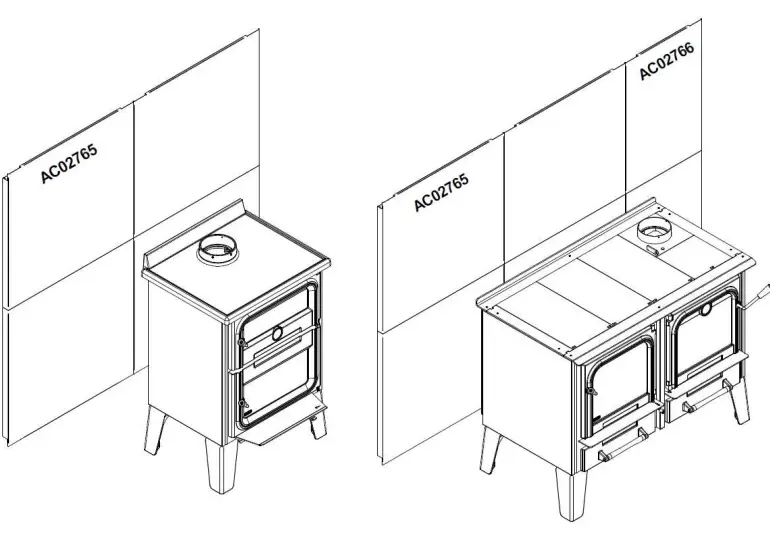 AC02765

AC02765

AC02766