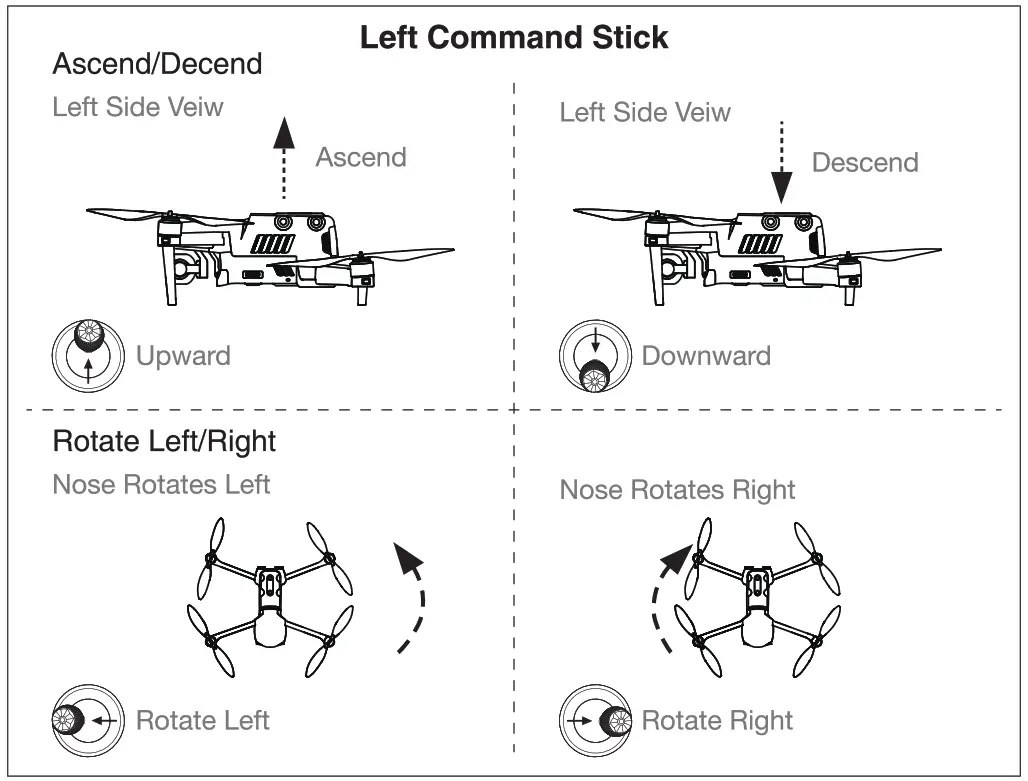 Left Command Stick

Ascend/Decend

Left Side Veiw

Ascend

Upward

Left Side Veiw

Descend

Downward

Rotate Left/Right

Nose Rotates Left

Rotate Left

Nose Rotates Right

Rotate Right