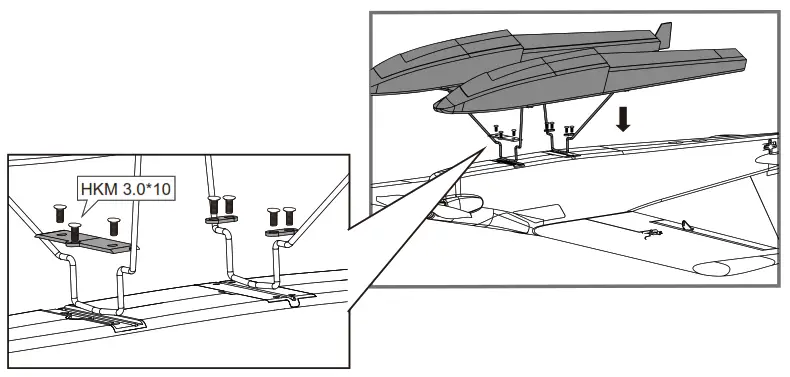 HKM 3.0*10