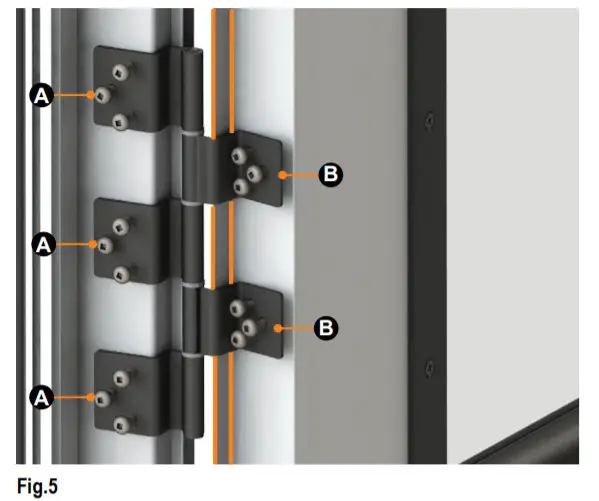 A
B
A
B
A

Fig.5