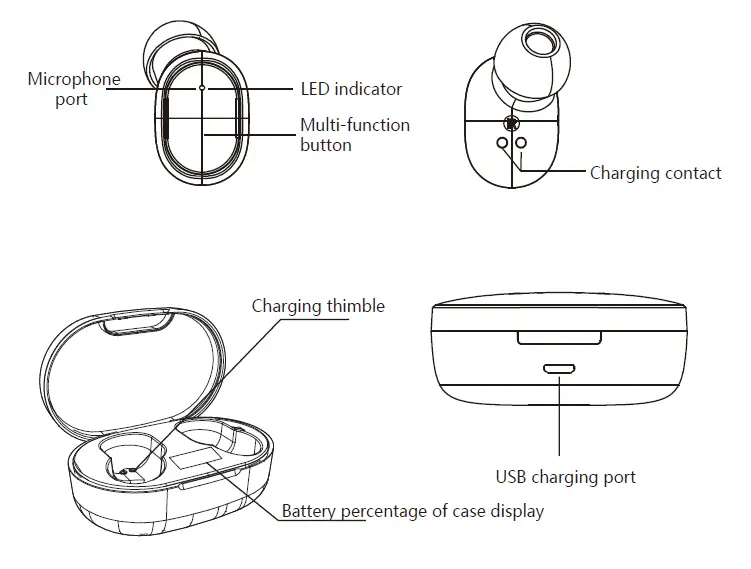 Microphone port

LED indicator

Multi-function button

Charging contact

Charging thimble

USB charging port

Battery percentage of case display