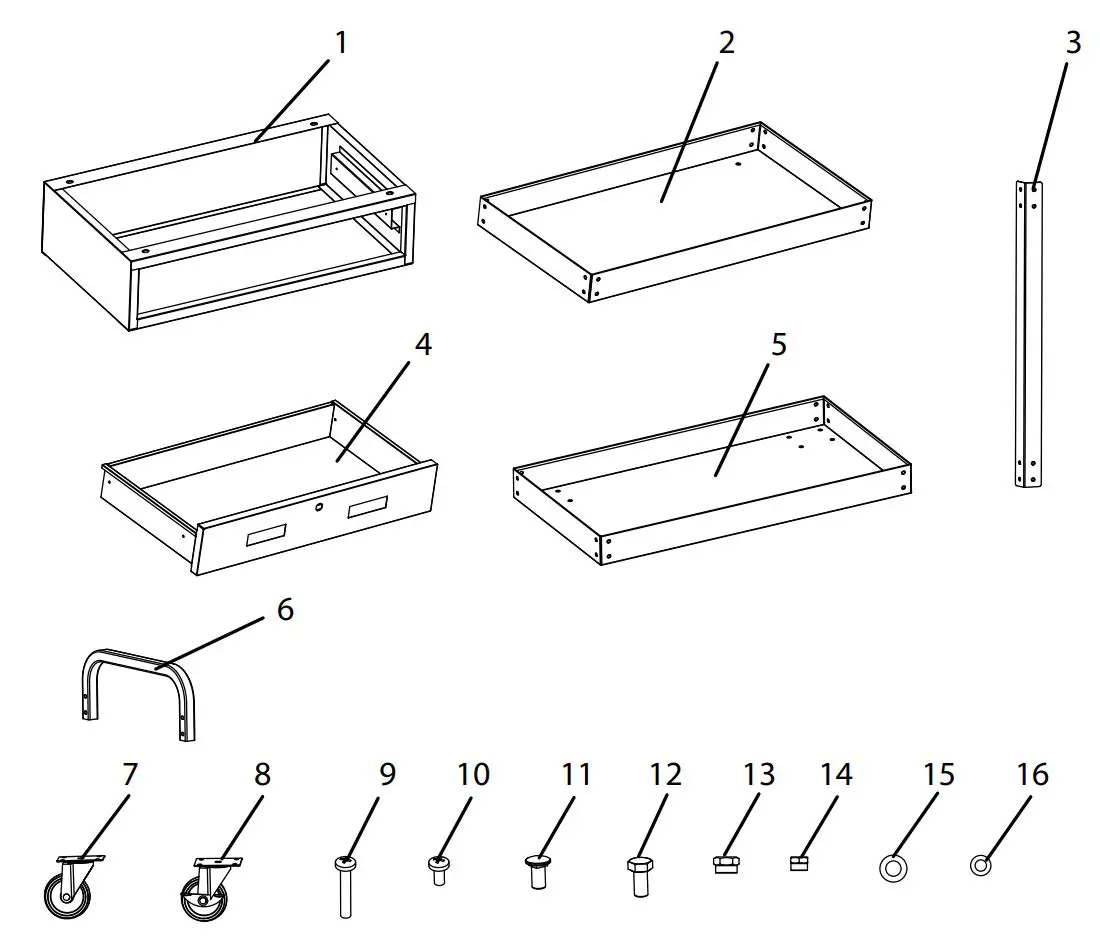 1
2
3
4
5
6
7
8
9
10
11
12
13
14
15
16