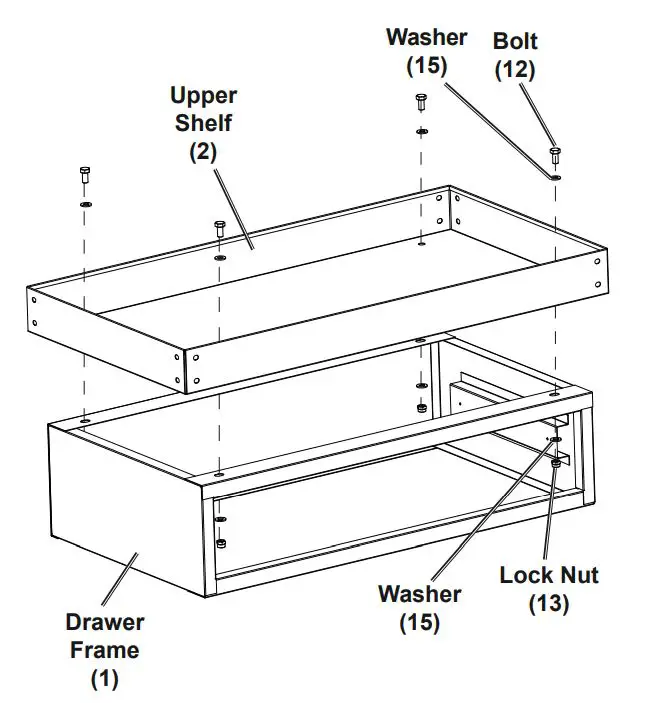 Washer (15)

Bolt (12)

Upper Shelf (2)

Drawer Frame (1)

Washer (15)

Lock Nut (13)