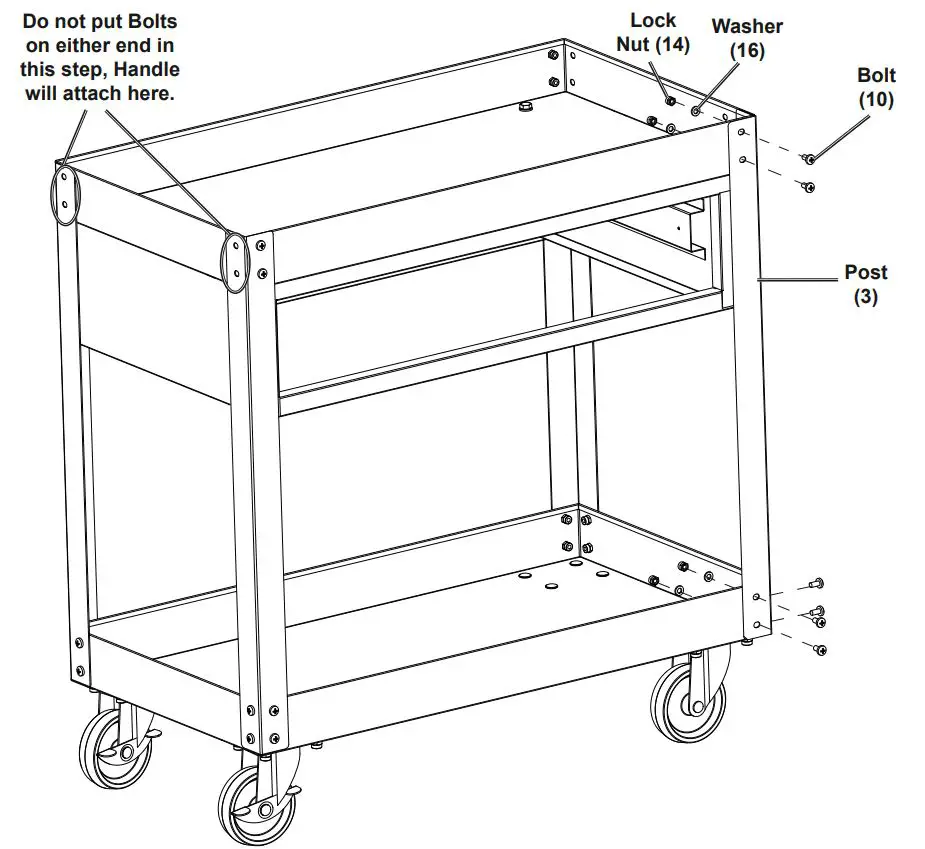 Do not put Bolts on either end in this step, Handle will attach here.

Lock Nut (14)

Washer (16)

Bolt (10)

Post (3)