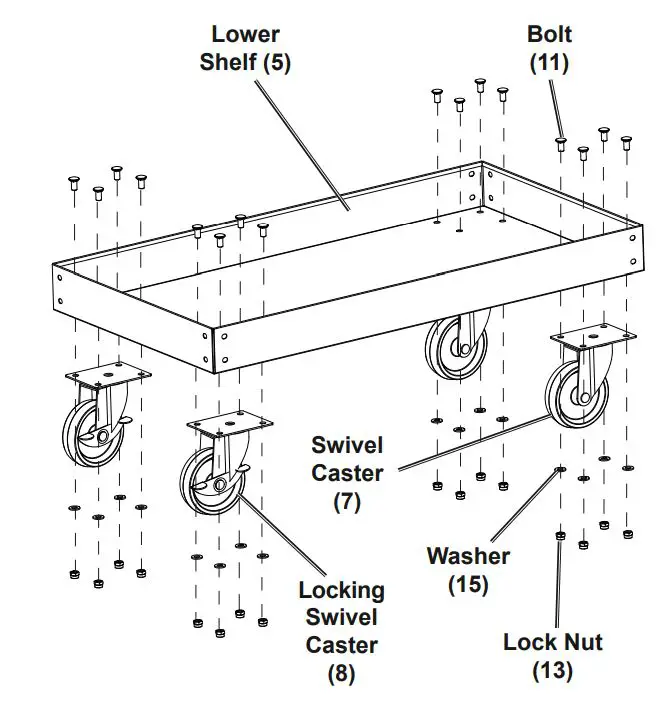 Lower Shelf (5)

Bolt (11)

Swivel Caster (7)

Washer (15)

Locking Swivel Caster (8)

Lock Nut (13)