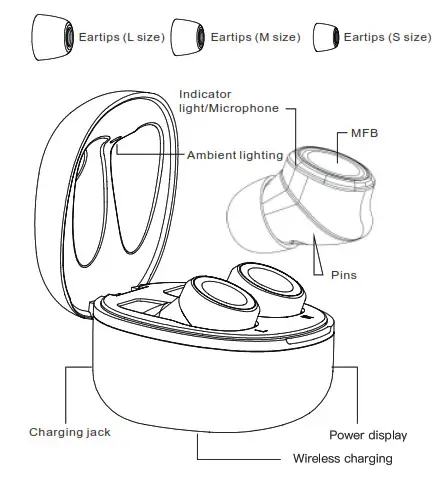 Eartips (L size)
Eartips (M size)
Eartips (S size)

Indicator light/Microphone

MFB

Ambient lighting

Pins

Charging jack

Power display

Wireless charging