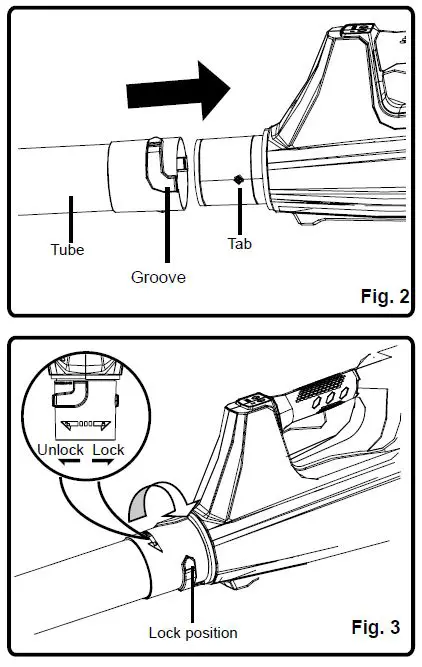 Tube
Groove
Tab
Fig. 2

Unlock Lock
Lock position
Fig. 3