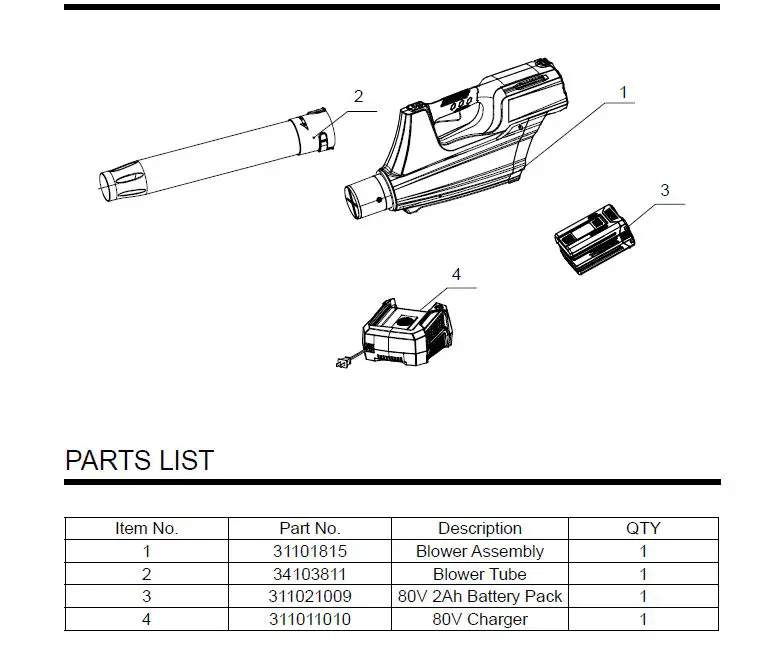 2

1

3

4

PARTS LIST

| Item No. | Part No. | Description | QTY |
|---|---|---|---|
| 1 | 31101815 | Blower Assembly | 1 |
| 2 | 34103811 | Blower Tube | 1 |
| 3 | 311021009 | 80V 2Ah Battery Pack | 1 |
| 4 | 311011010 | 80V Charger | 1 |