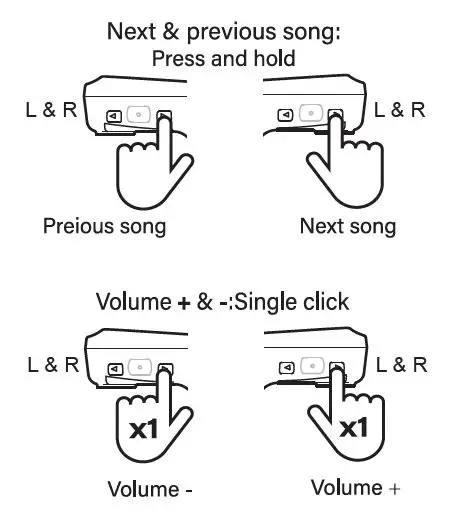 Next & previous song:
Press and hold

L & R

L & R

Preious song

Next song

Volume + & -:Single click

L & R

L & R

x1

x1

Volume -

Volume +