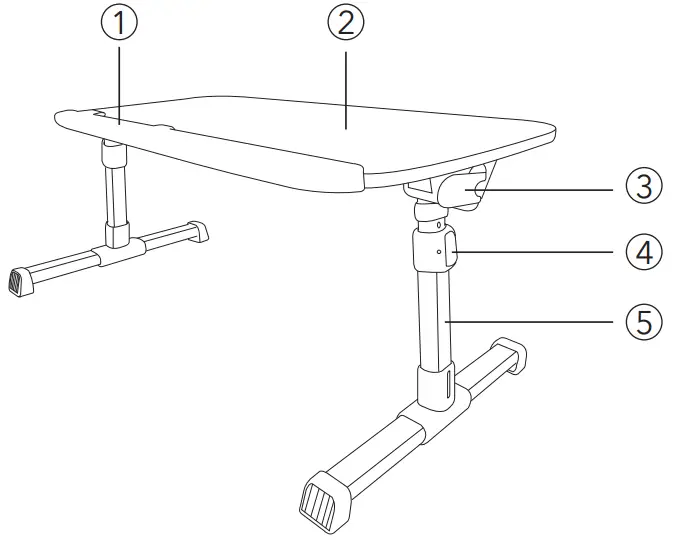 ①
②
③
④
⑤