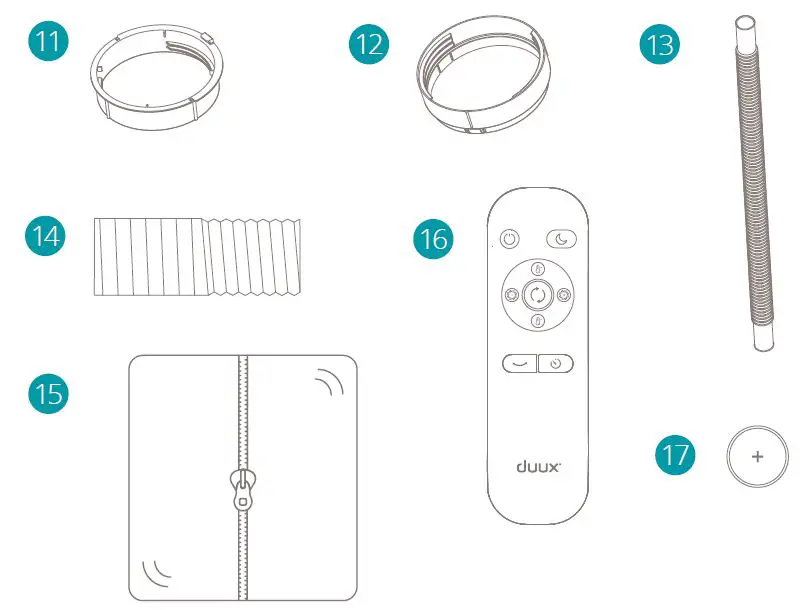 11

12

13

14

16

15

duux

17

+