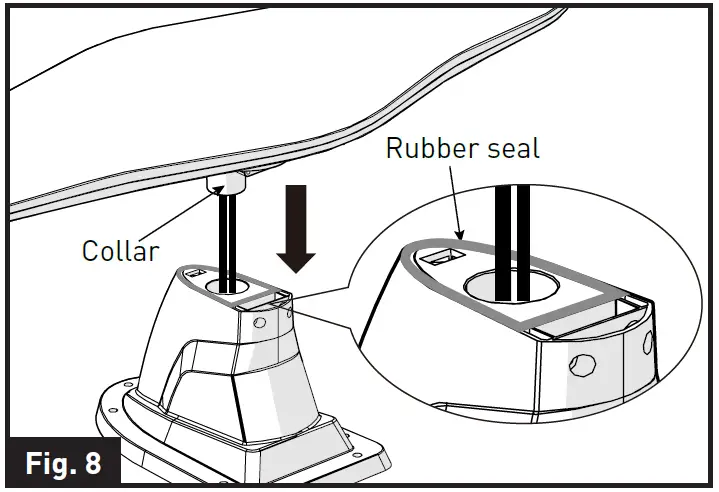 Rubber seal

Collar

Fig. 8