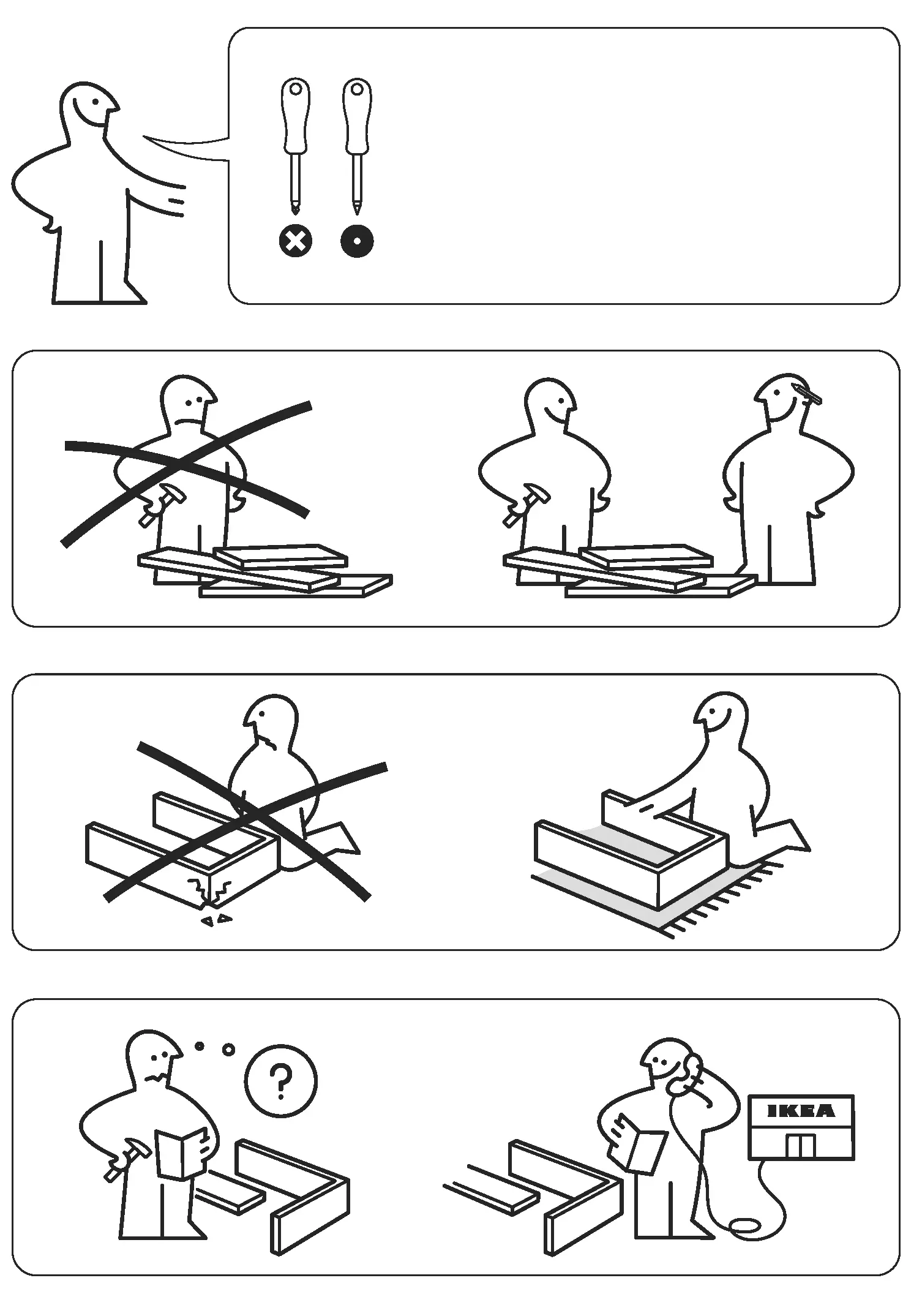 ?

IKEA