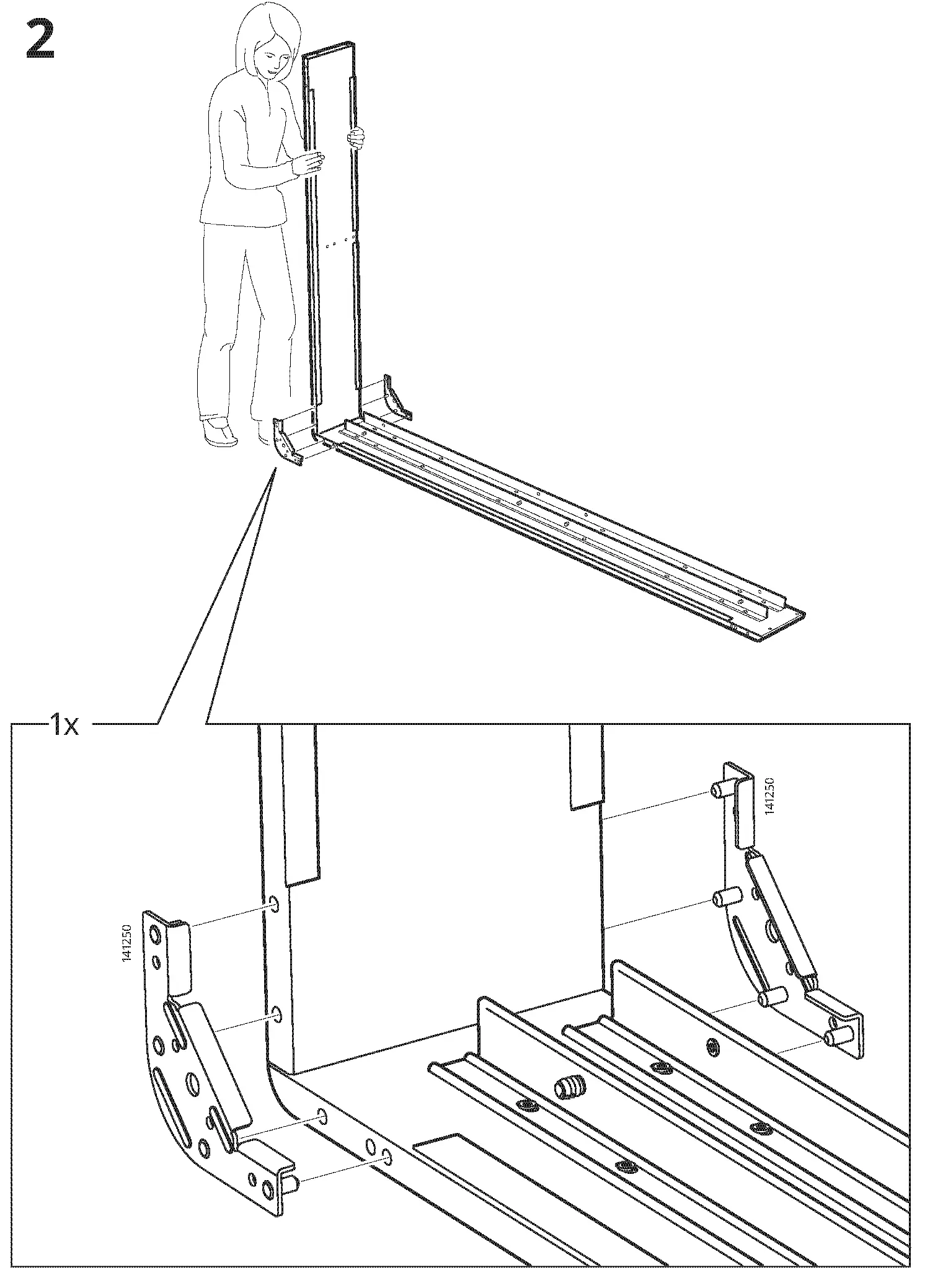 2

1x

141250

141250