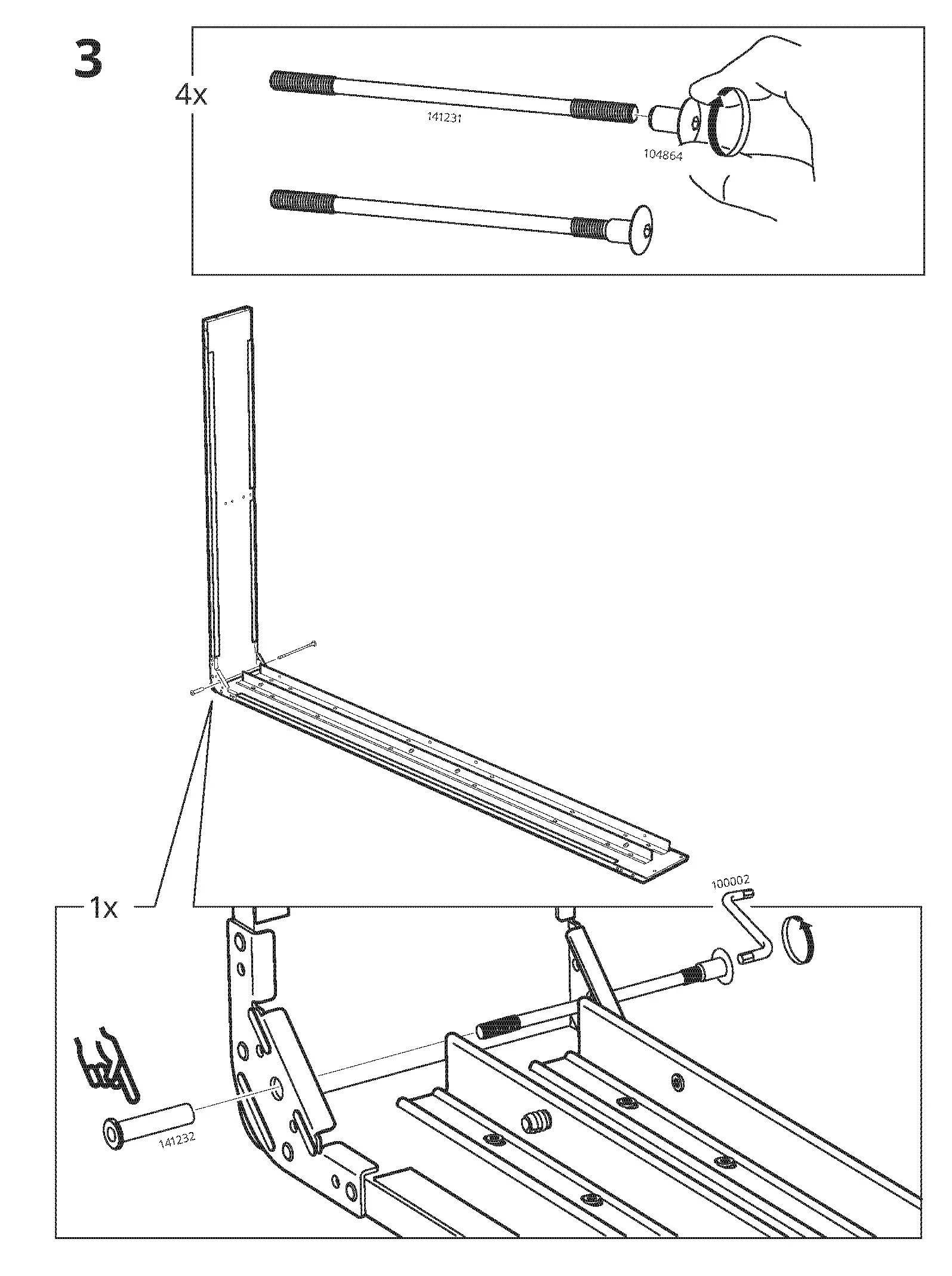 3

4x

141231

104864

1x

100002

141232