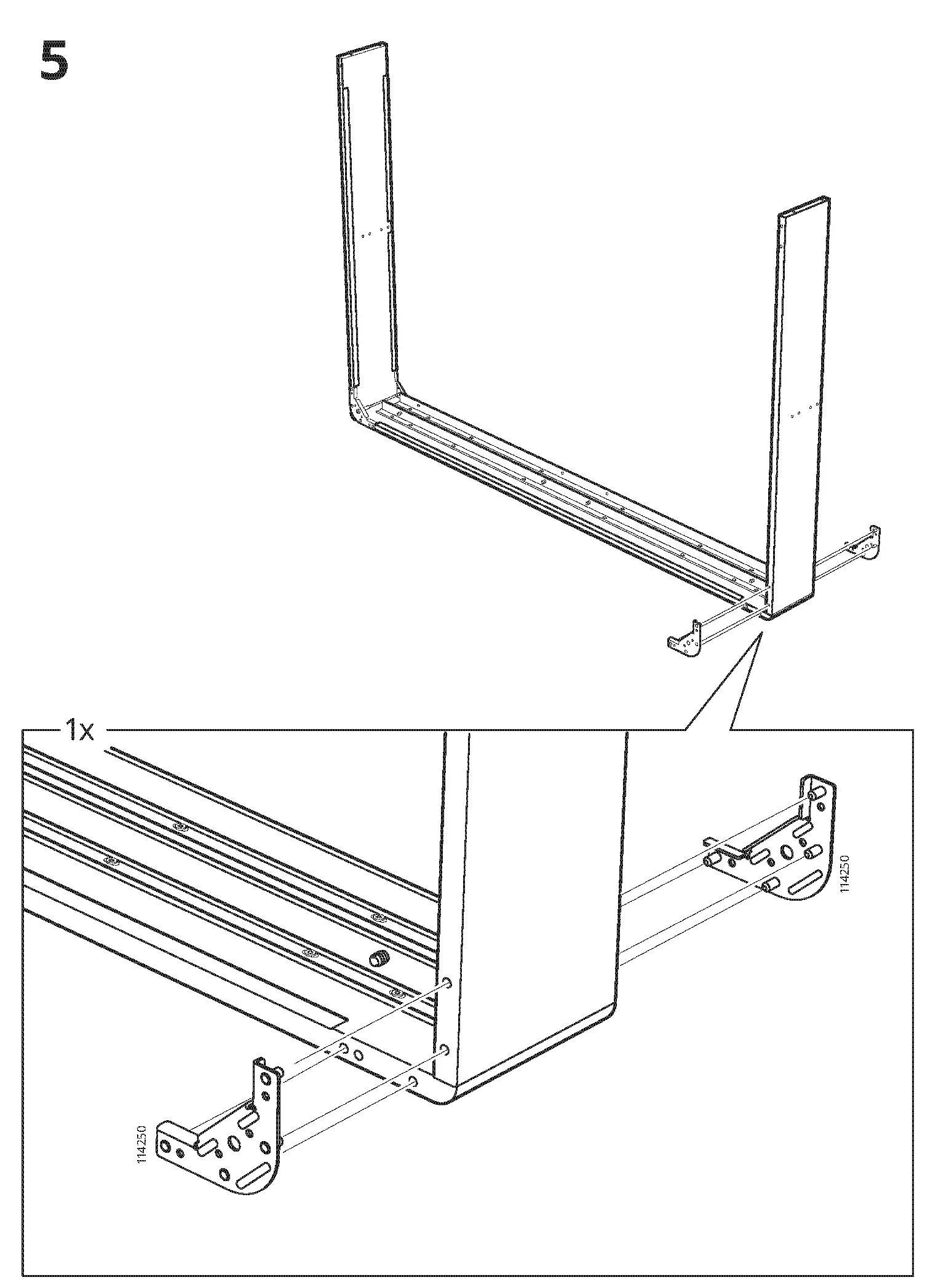 5

1x

114250

114250