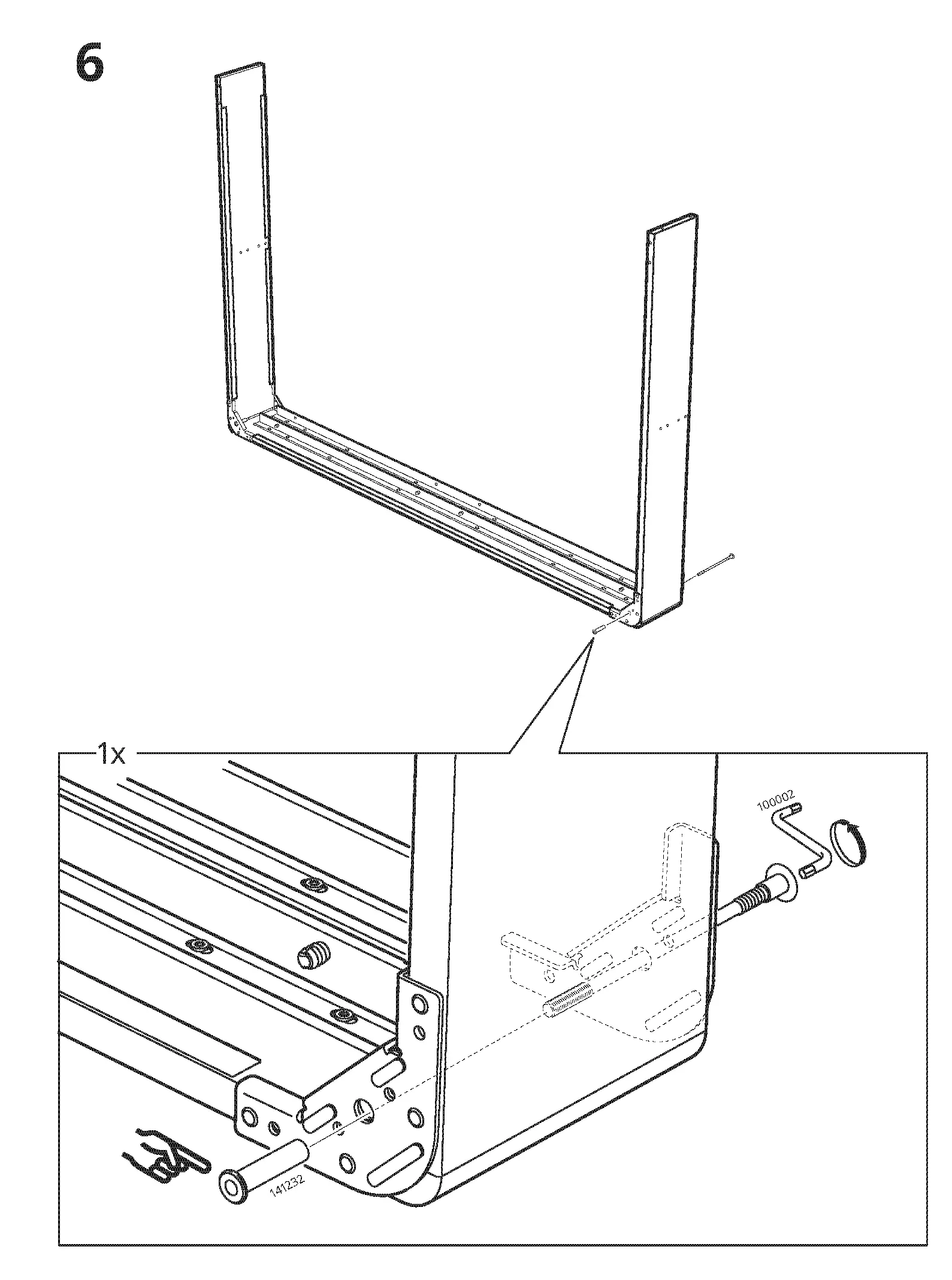 6

1x

100002

141232