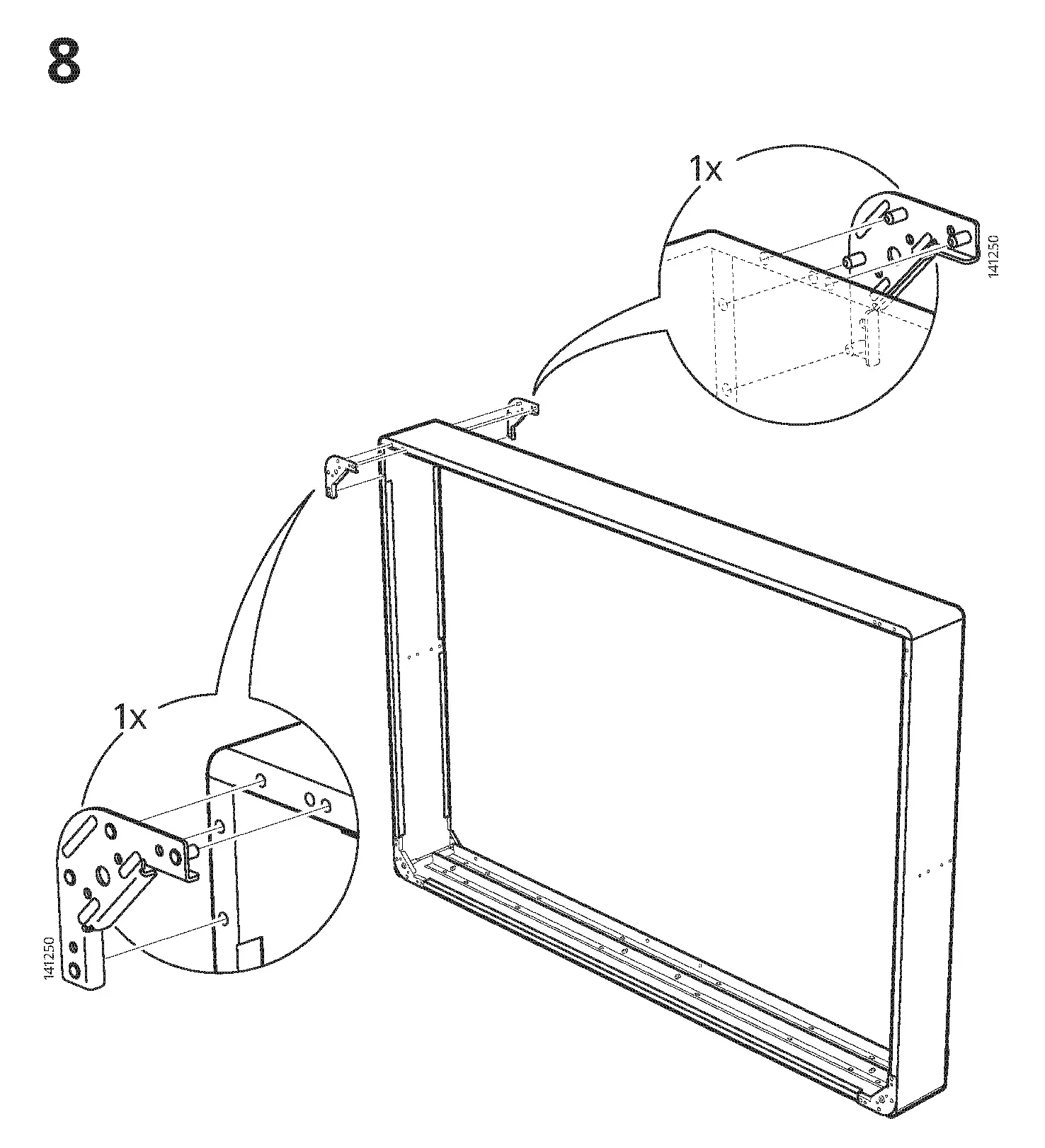 8

1x

141250

1x

141250