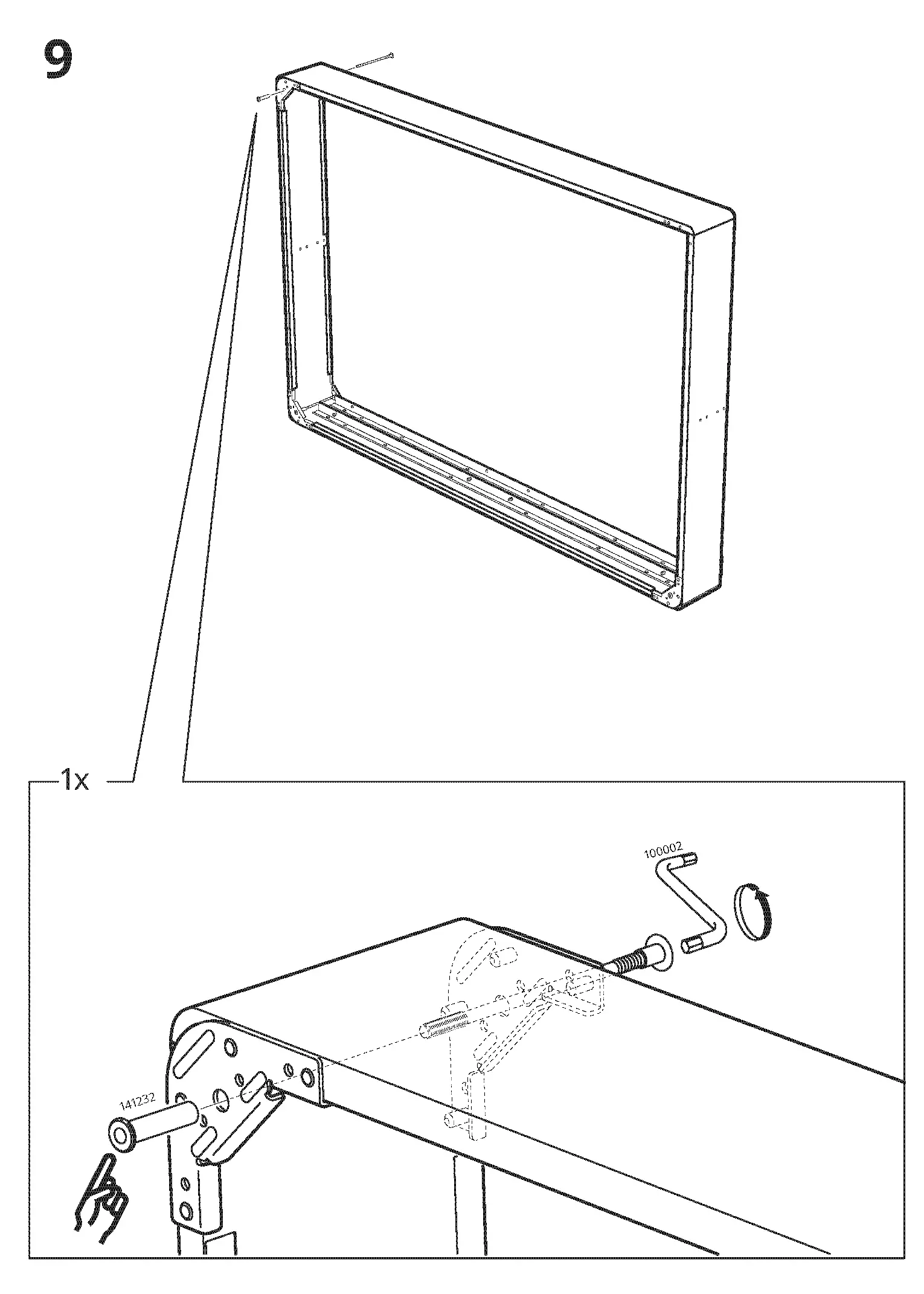 9

1x

100002

141232