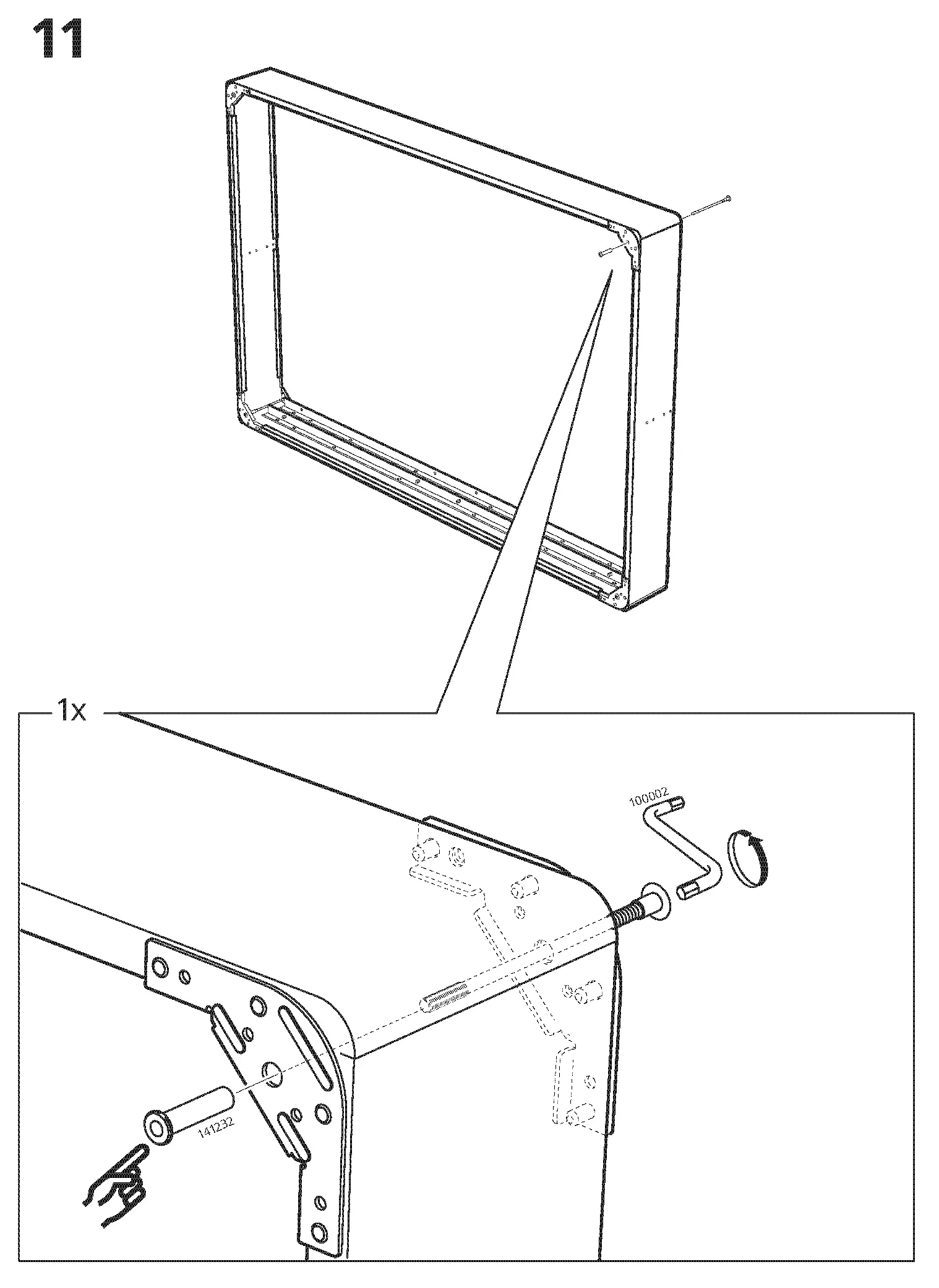 11

1x

100002

141232