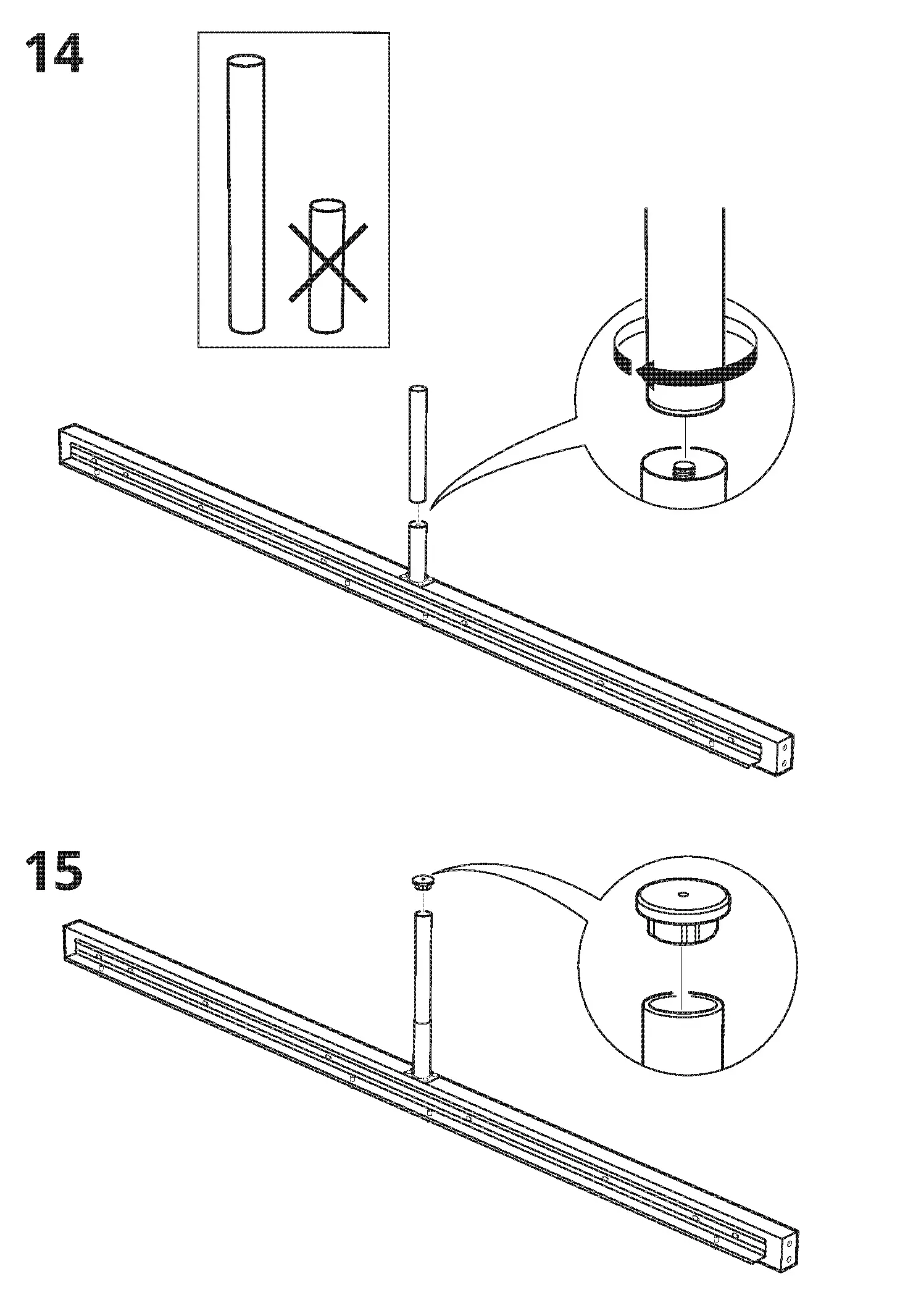 14

15