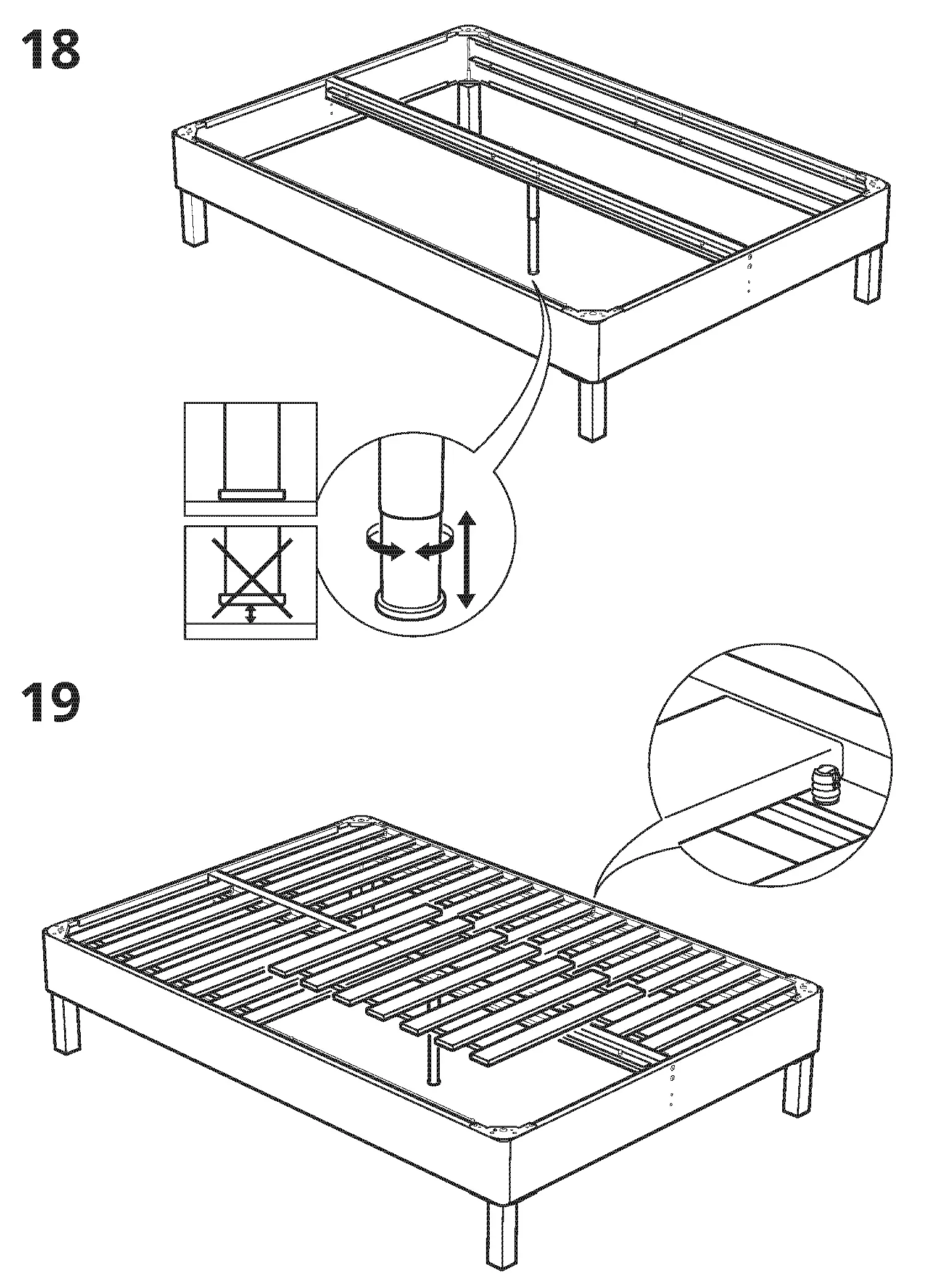 18

19