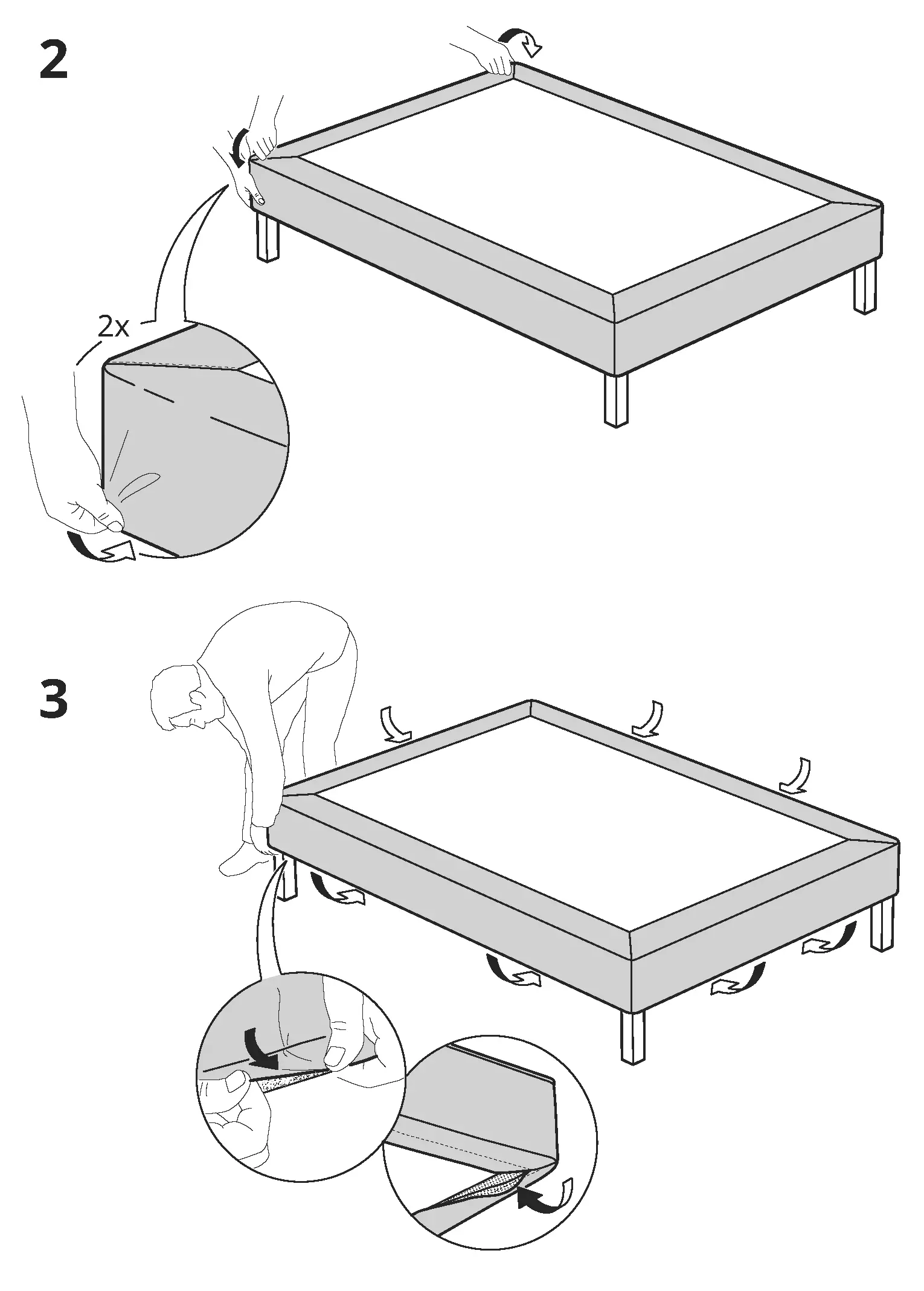 2

2x

3