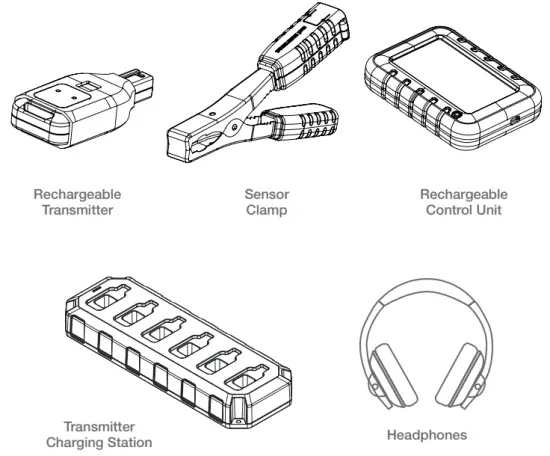 Rechargeable Transmitter

Sensor Clamp

Rechargeable Control Unit

Transmitter Charging Station

Headphones