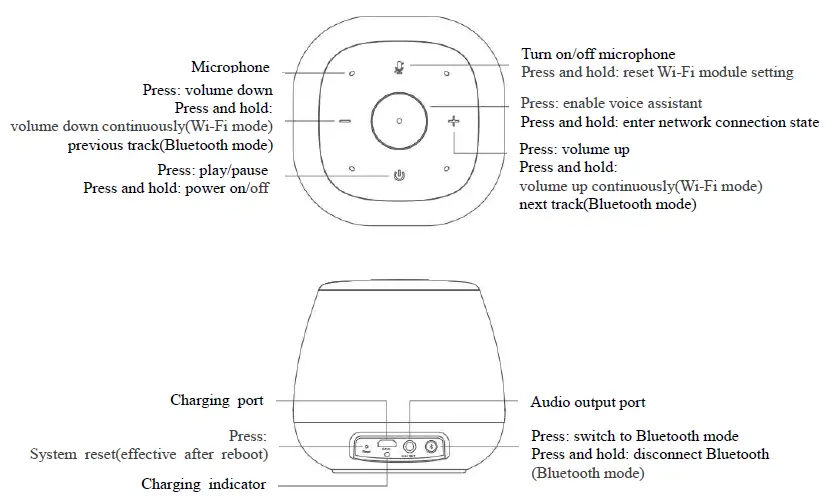 Microphone

Press: volume down
Press and hold:
volume down continuously(Wi-Fi mode)
previous track(Bluetooth mode)

Press: play/pause
Press and hold: power on/off

Turn on/off microphone
Press and hold: reset Wi-Fi module setting

Press: enable voice assistant
Press and hold: enter network connection state

Press: volume up
Press and hold:
volume up continuously(Wi-Fi mode)
next track(Bluetooth mode)

Charging port

Press:
System reset(effective after reboot)

Charging indicator

Audio output port

Press: switch to Bluetooth mode
Press and hold: disconnect Bluetooth
(Bluetooth mode)