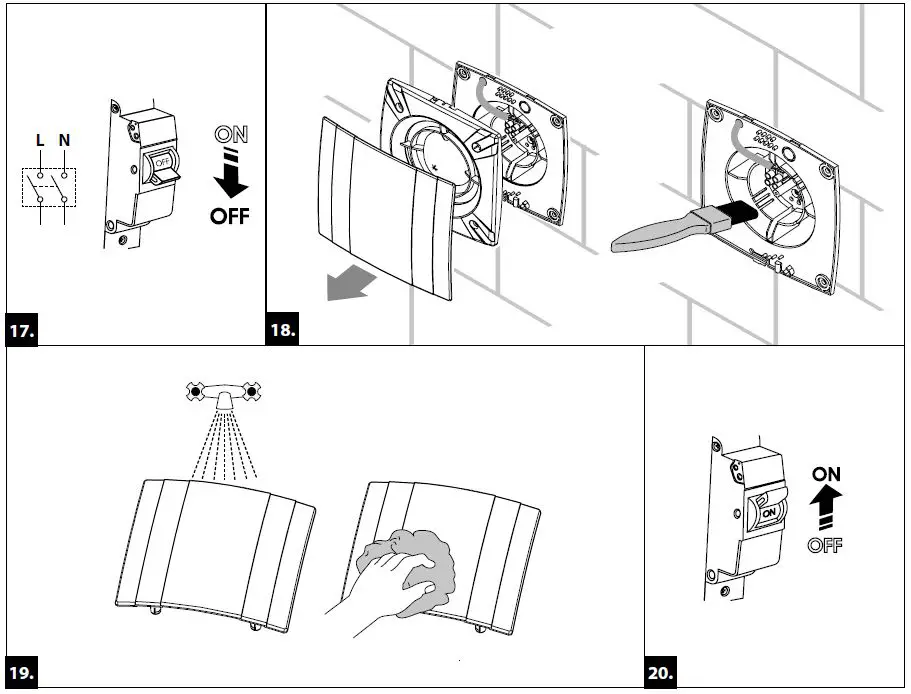 L N
OFF
ON
OFF
17.
18.
19.
ON
ON
OFF
20.