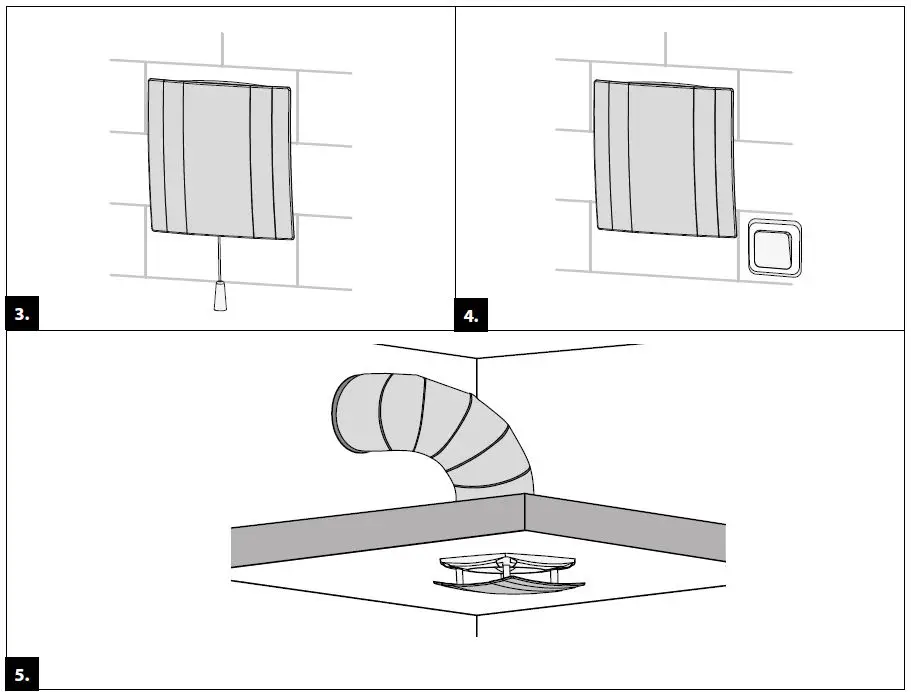 3.

4.

5.