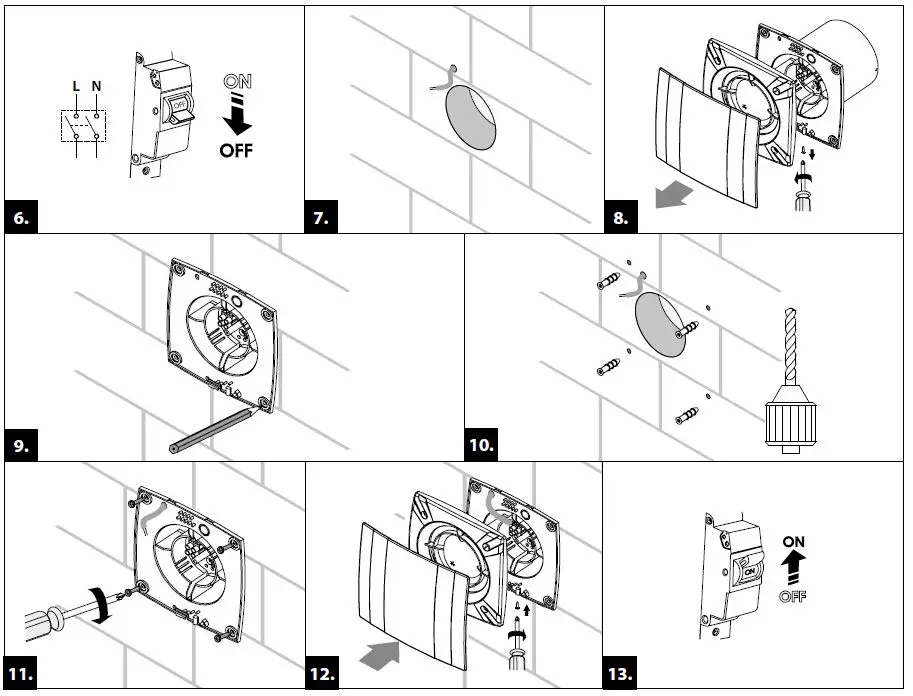 L N
OFF
ON
OFF
6.

7.

8.

9.

10.

11.

12.

ON
ON
OFF
13.