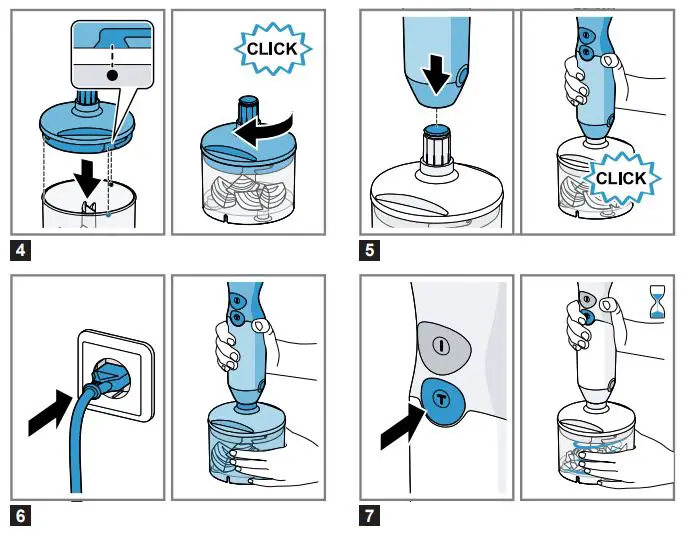 CLICK

4

CLICK

5

6

I

T

7